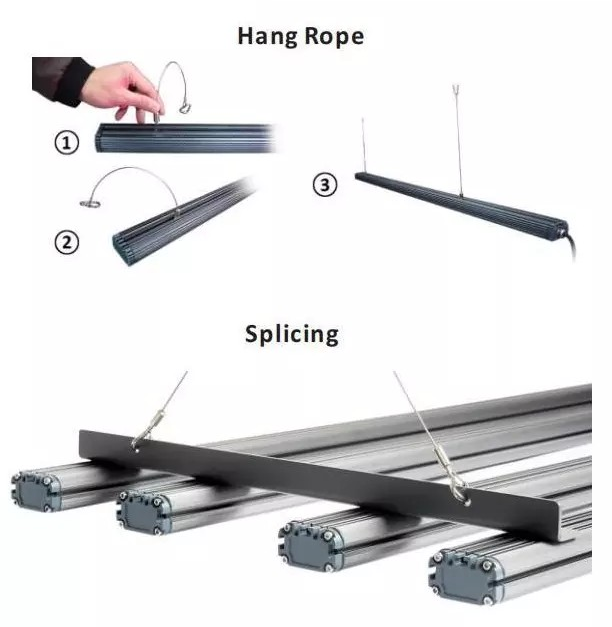 Hang Rope

①

②

③

Splicing